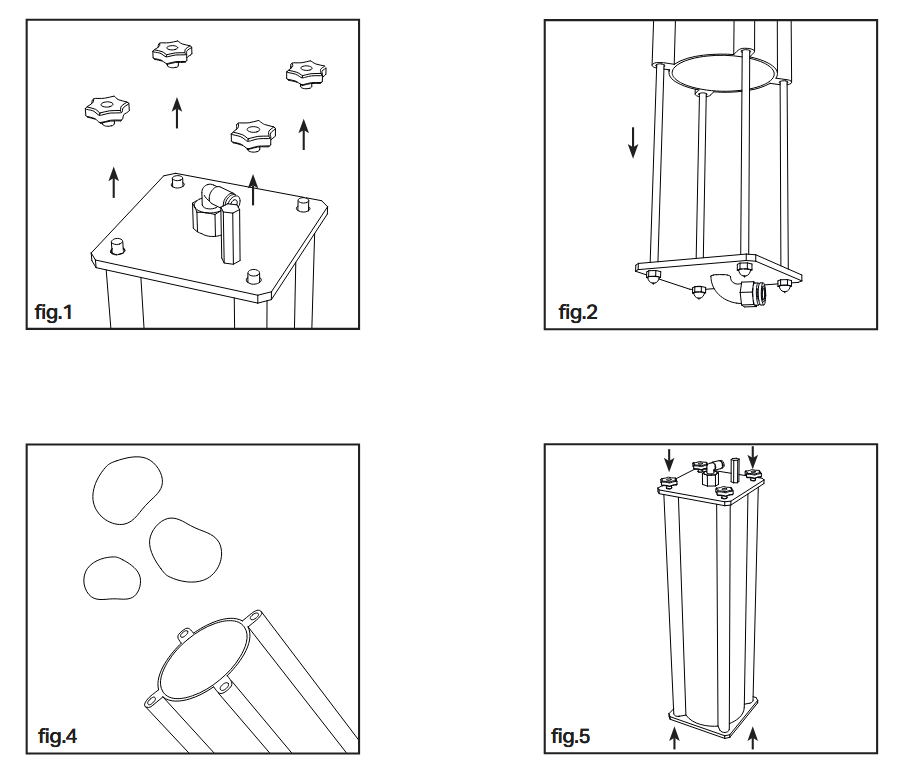 fig.1

fig.2

fig.4

fig.5