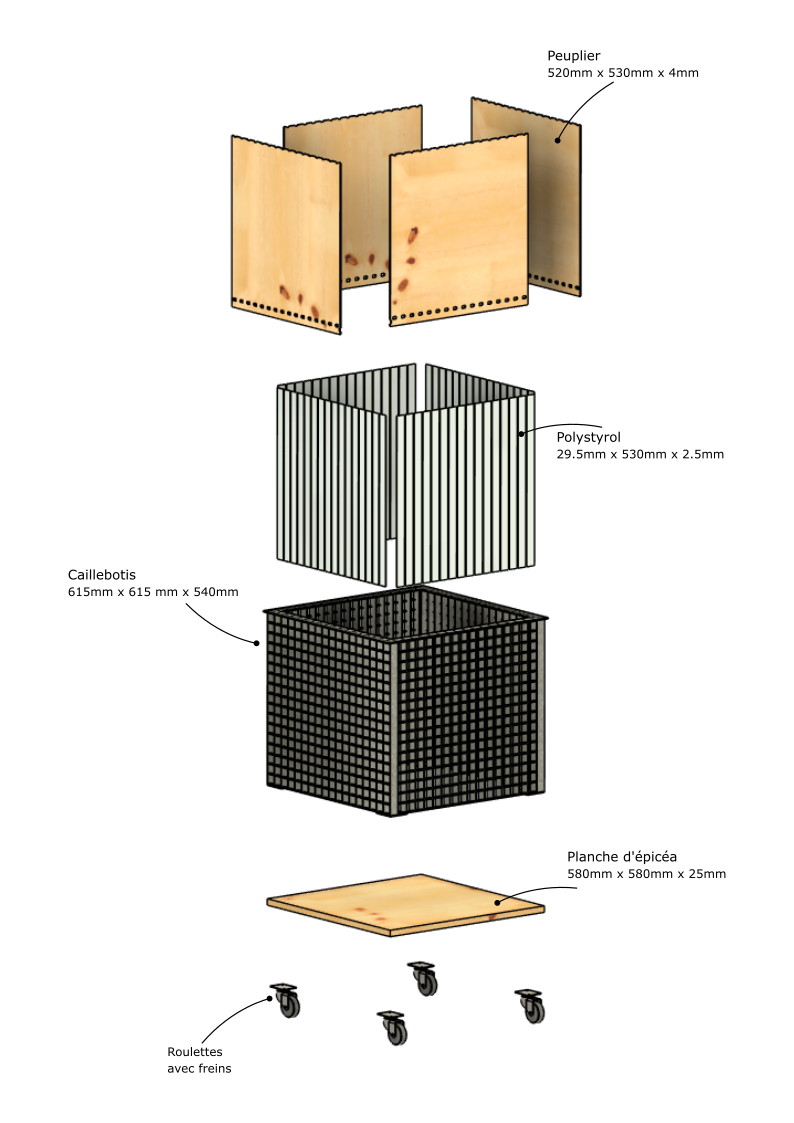 Peuplier
520mm x 530mm x 4mm

Polystyrol
29.5mm x 530mm x 2.5mm

Caillebotis
615mm x 615 mm x 540mm

Planche d'épicéa
580mm x 580mm x 25mm

Roulettes
avec freins