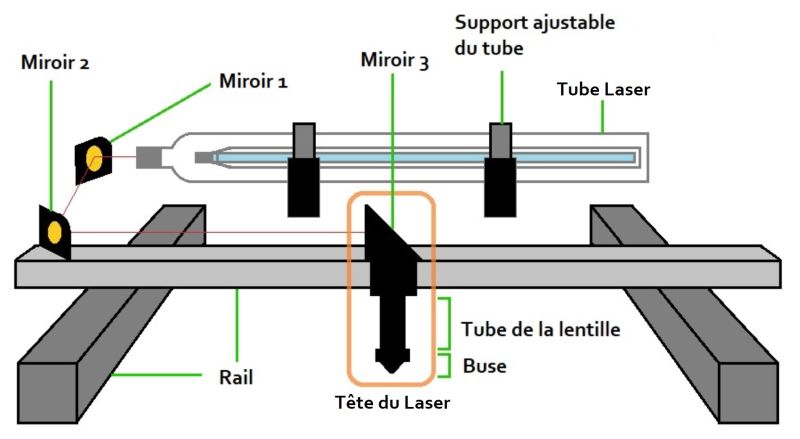 Support ajustable du tube

Miroir 2

Miroir 1

Miroir 3

Tube Laser

Tube de la lentille

Buse

Rail

Tête du Laser